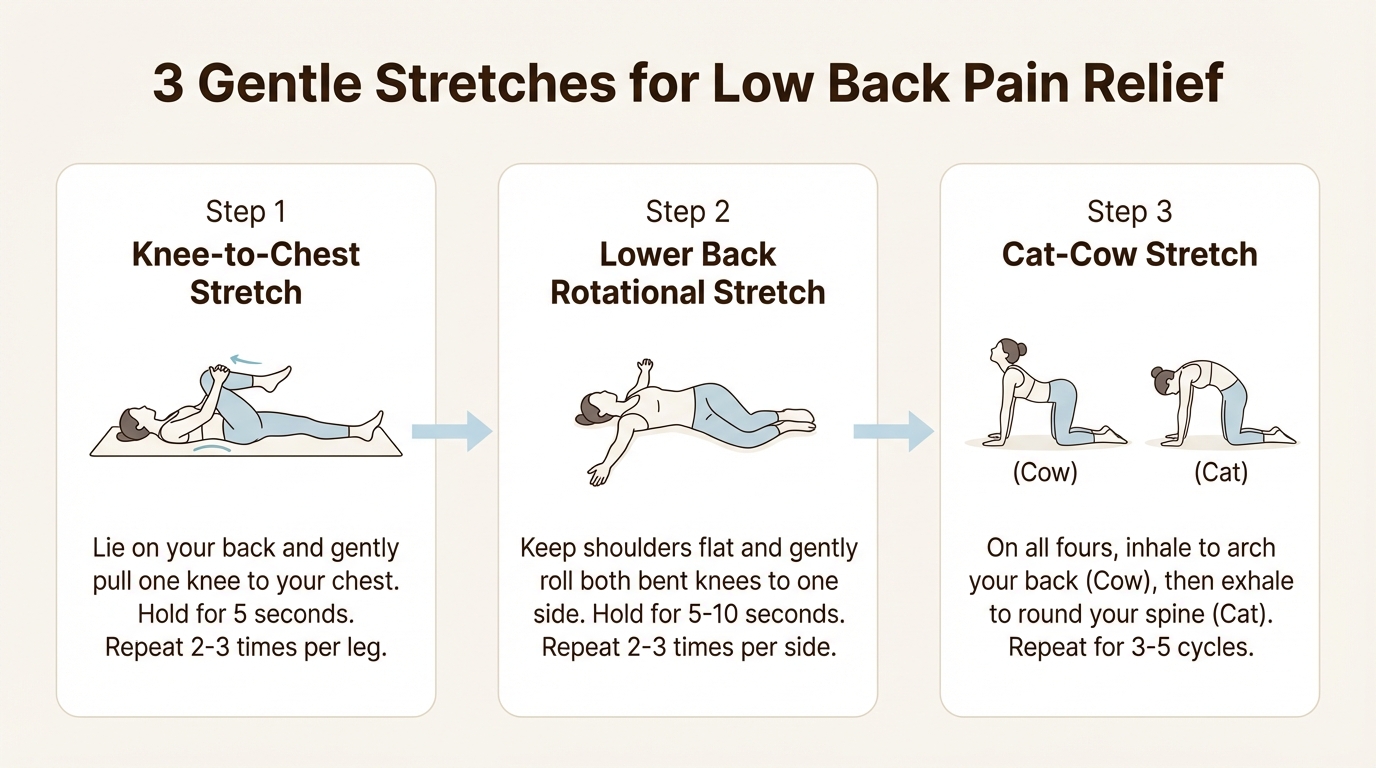 3 Gentle Stretches for Low Back Pain Relief

Step 1
Knee-to-Chest Stretch

Lie on your back and gently pull one knee to your chest. Hold for 5 seconds. Repeat 2-3 times per leg.

Step 2
Lower Back Rotational Stretch

Keep shoulders flat and gently roll both bent knees to one side. Hold for 5-10 seconds. Repeat 2-3 times per side.

Step 3
Cat-Cow Stretch

(Cow)

(Cat)

On all fours, inhale to arch your back (Cow), then exhale to round your spine (Cat). Repeat for 3-5 cycles.