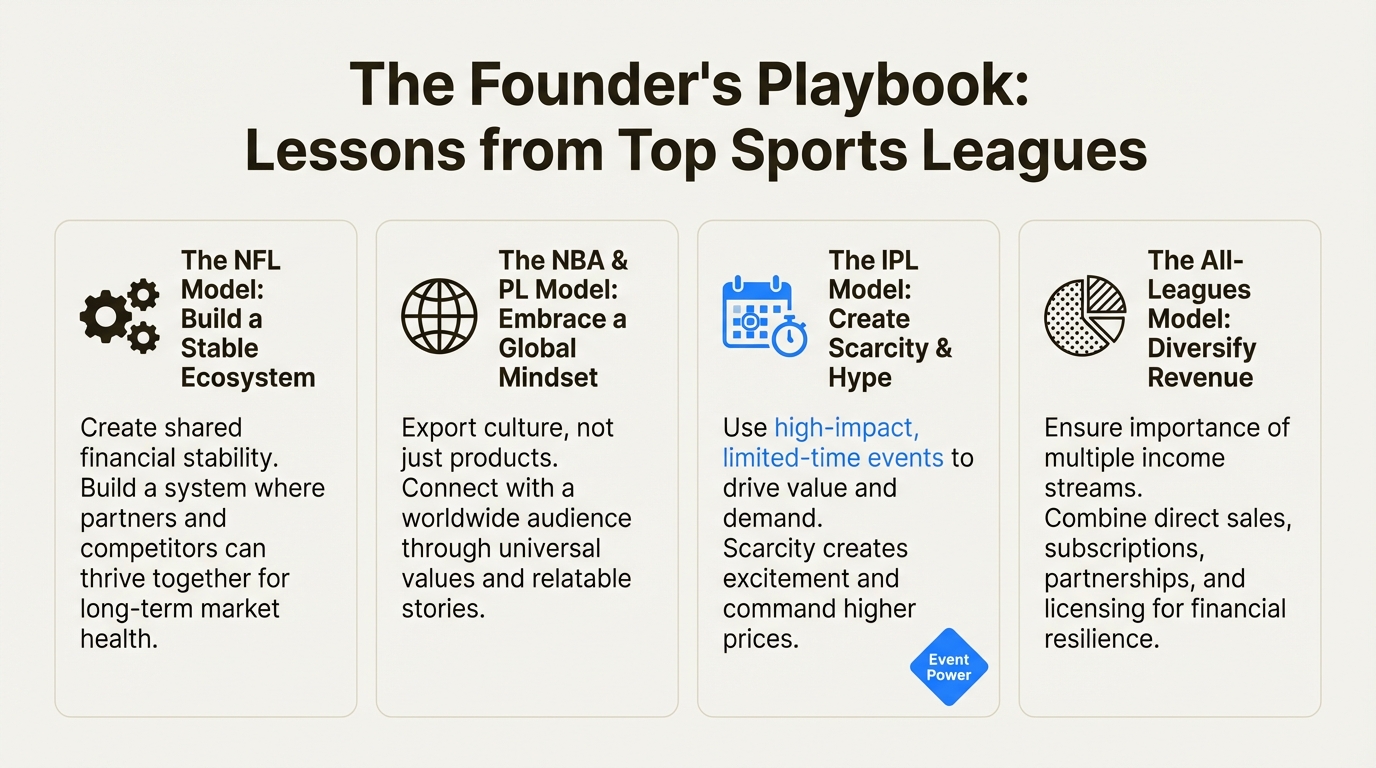 The Founder's Playbook: Lessons from Top Sports Leagues

The NFL Model: Build a Stable Ecosystem

Create shared financial stability. Build a system where partners and competitors can thrive together for long-term market health.

The NBA & PL Model: Embrace a Global Mindset

Export culture, not just products. Connect with a worldwide audience through universal values and relatable stories.

The IPL Model: Create Scarcity & Hype

Use high-impact, limited-time events to drive value and demand. Scarcity creates excitement and command higher prices.

Event Power

The All-Leagues Model: Diversify Revenue

Ensure importance of multiple income streams. Combine direct sales, subscriptions, partnerships, and licensing for financial resilience.