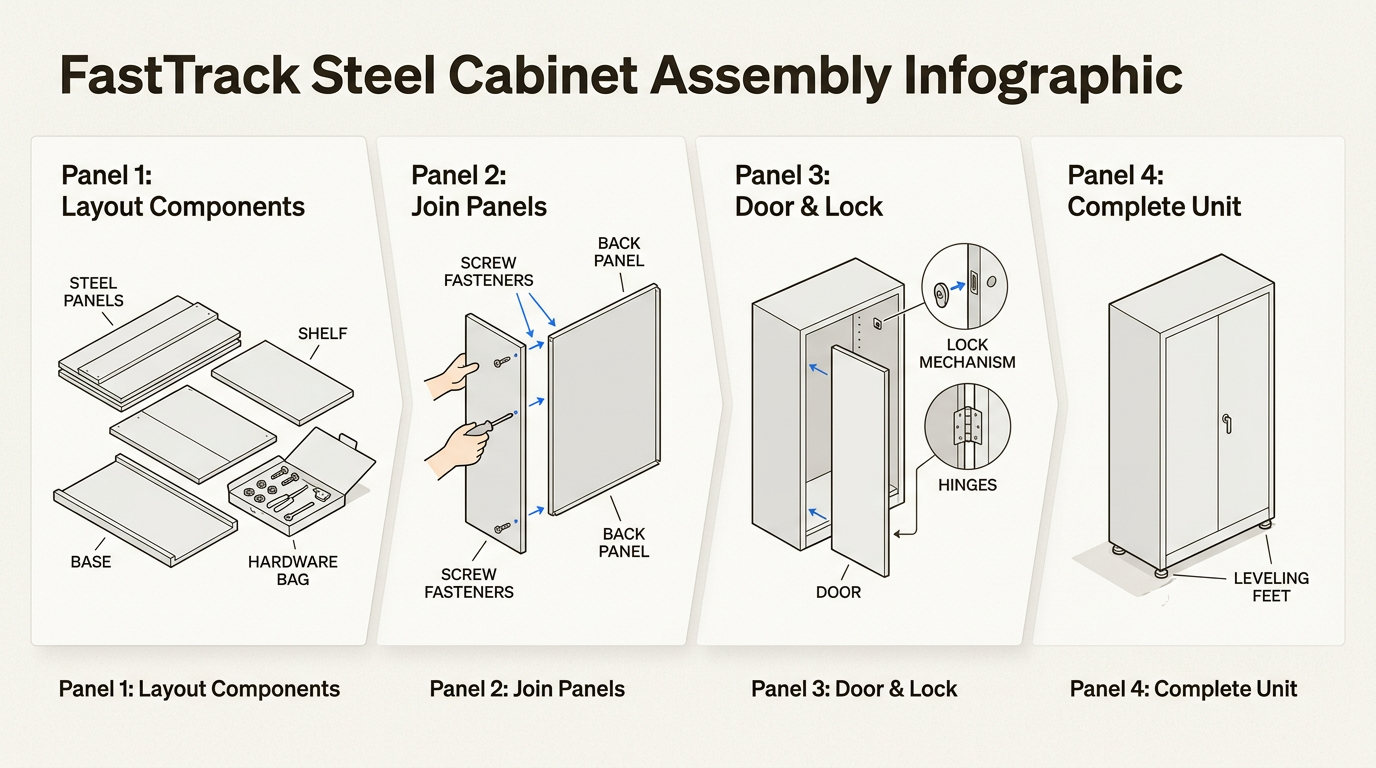 FastTrack Steel Cabinet Assembly Infographic

Panel 1:
Layout Components

STEEL PANELS

SHELF

BASE

HARDWARE BAG

Panel 2:
Join Panels

SCREW FASTENERS

BACK PANEL

BACK PANEL

SCREW FASTENERS

Panel 3:
Door & Lock

LOCK MECHANISM

HINGES

DOOR

Panel 4:
Complete Unit

LEVELING FEET

Panel 1: Layout Components

Panel 2: Join Panels

Panel 3: Door & Lock

Panel 4: Complete Unit