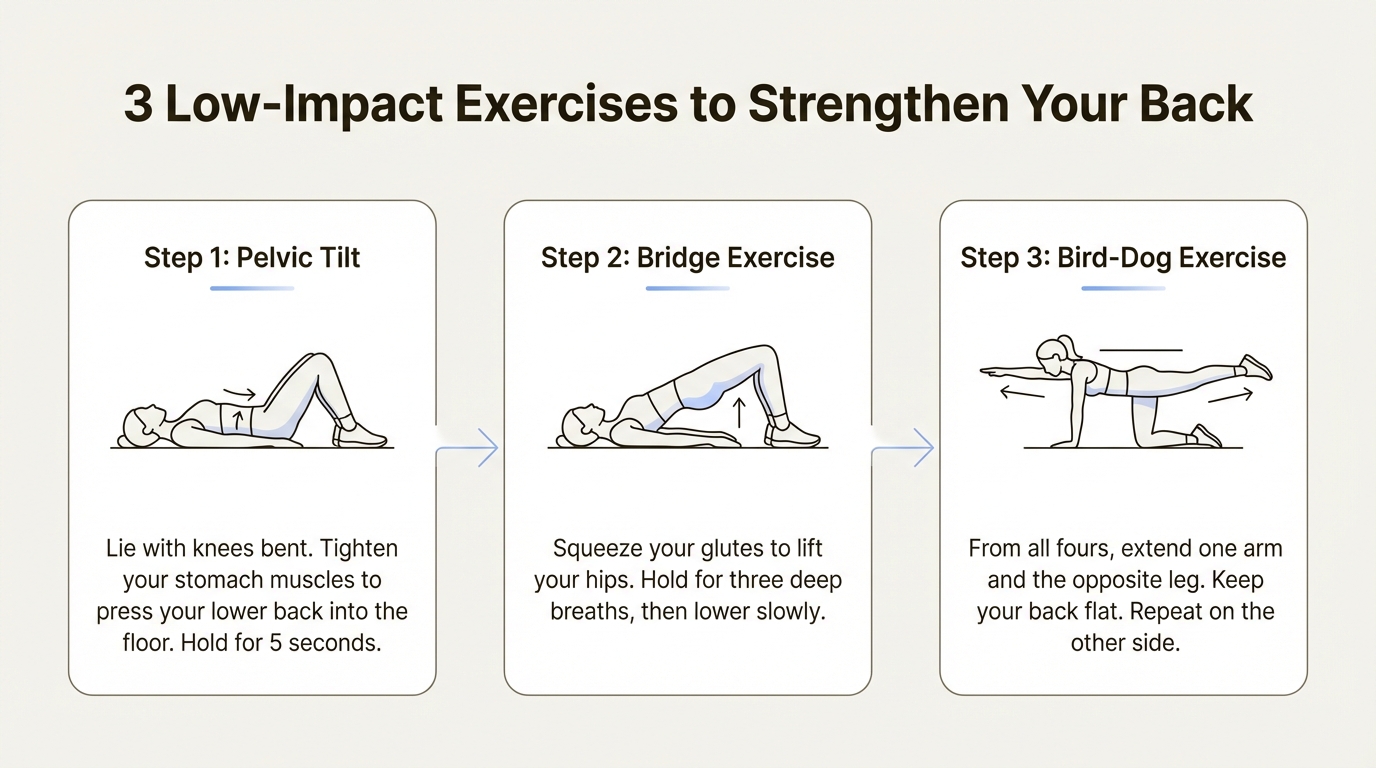 3 Low-Impact Exercises to Strengthen Your Back

Step 1: Pelvic Tilt

Lie with knees bent. Tighten your stomach muscles to press your lower back into the floor. Hold for 5 seconds.

Step 2: Bridge Exercise

Squeeze your glutes to lift your hips. Hold for three deep breaths, then lower slowly.

Step 3: Bird-Dog Exercise

From all fours, extend one arm and the opposite leg. Keep your back flat. Repeat on the other side.