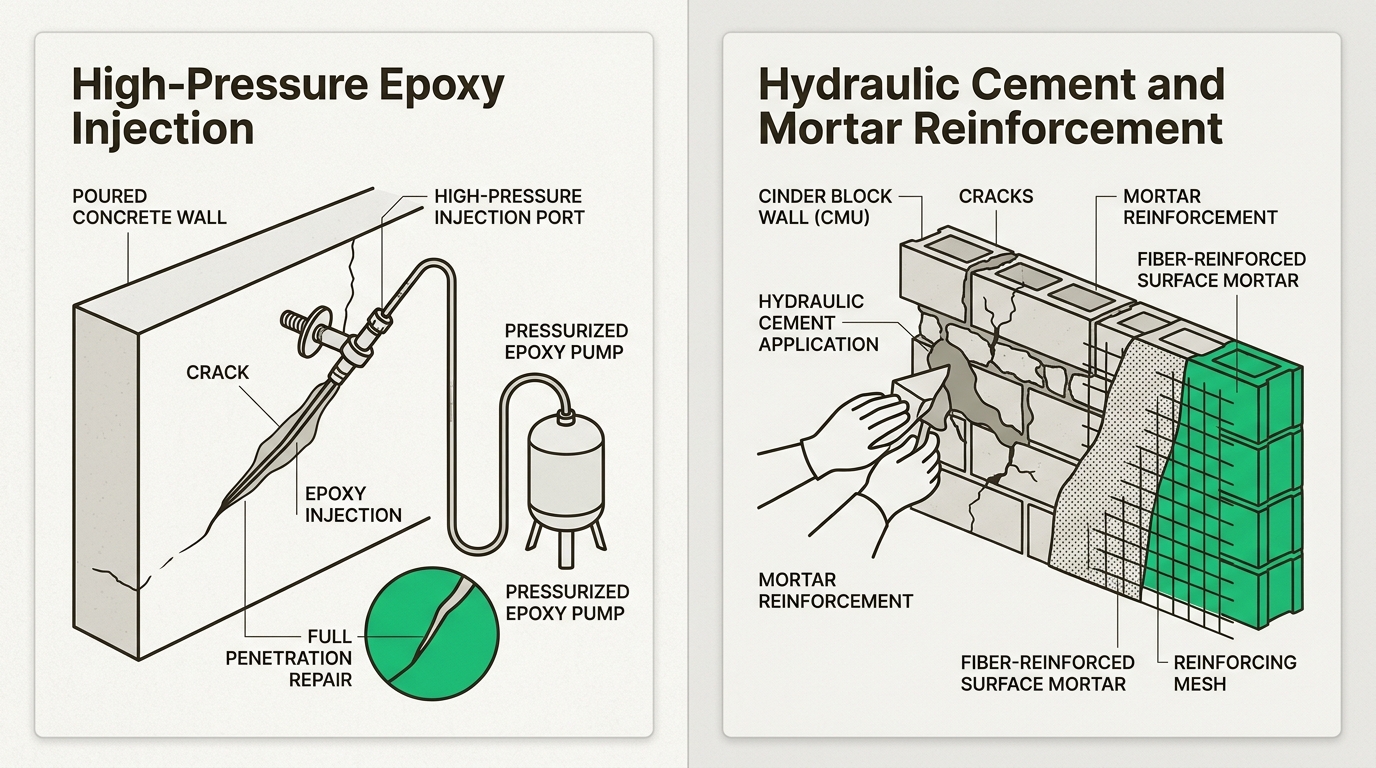 High-Pressure Epoxy Injection

POURED CONCRETE WALL

HIGH-PRESSURE INJECTION PORT

PRESSURIZED EPOXY PUMP

CRACK

EPOXY INJECTION

PRESSURIZED EPOXY PUMP

FULL PENETRATION REPAIR

Hydraulic Cement and Mortar Reinforcement

CINDER BLOCK WALL (CMU)

CRACKS

MORTAR REINFORCEMENT

FIBER-REINFORCED SURFACE MORTAR

HYDRAULIC CEMENT APPLICATION

MORTAR REINFORCEMENT

FIBER-REINFORCED SURFACE MORTAR

REINFORCING MESH